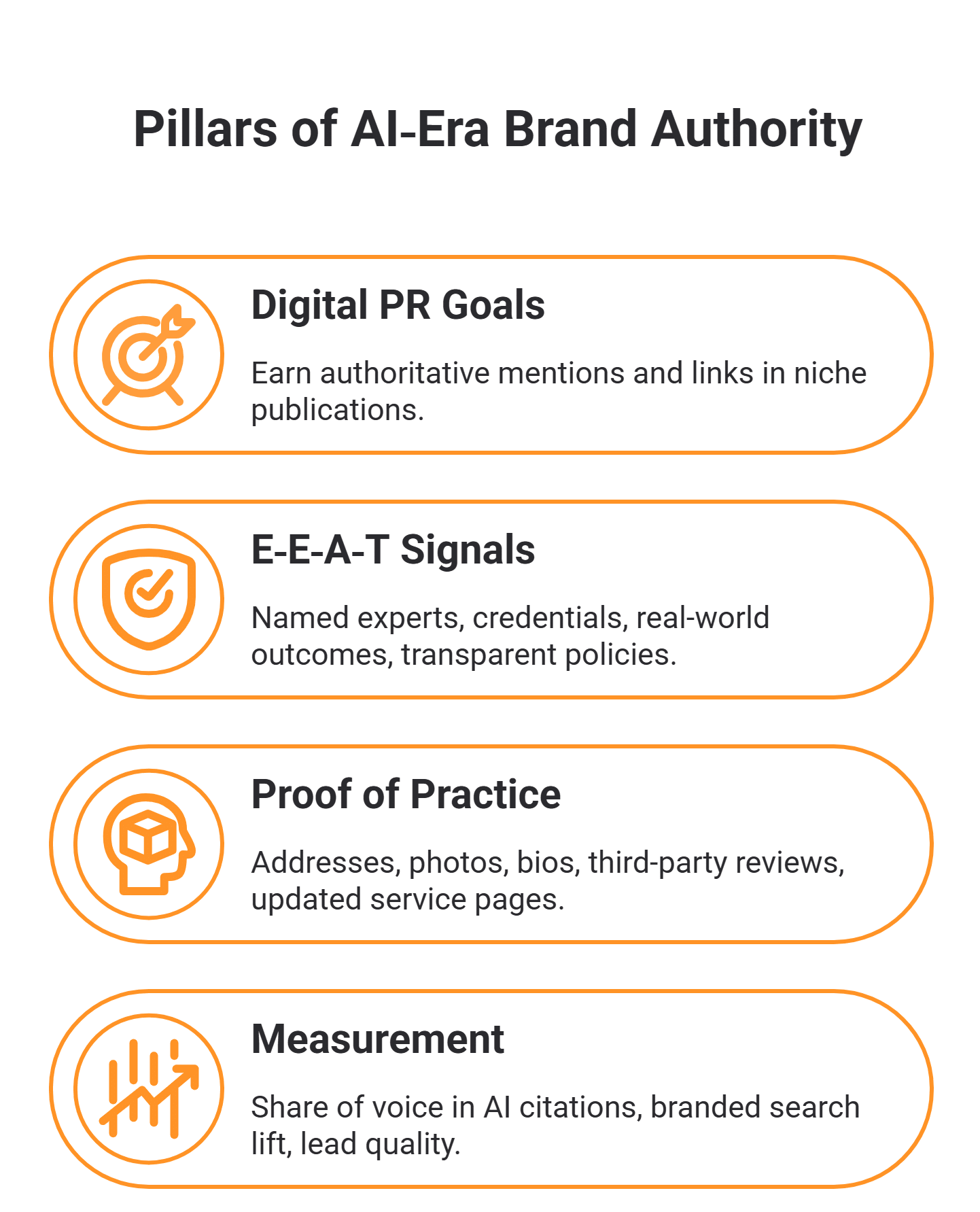 Pillars of AI-Era Brand Authority

Digital PR Goals

Earn authoritative mentions and links in niche publications.

E-E-A-T Signals

Named experts, credentials, real-world outcomes, transparent policies.

Proof of Practice

Addresses, photos, bios, third-party reviews, updated service pages.

Measurement

Share of voice in AI citations, branded search lift, lead quality.